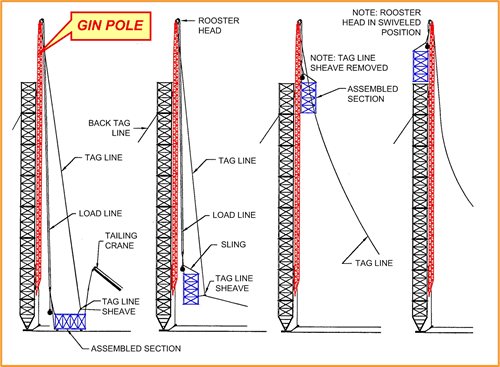 GIN POLE

TAG LINE

LOAD LINE

TAILING CRANE

TAG LINE SHEAVE

ASSEMBLED SECTION

ROOSTER HEAD

BACK TAG LINE

TAG LINE

LOAD LINE

SLING

TAG LINE SHEAVE

NOTE: TAG LINE SHEAVE REMOVED

ASSEMBLED SECTION

TAG LINE

NOTE: ROOSTER HEAD IN SWIVELED POSITION